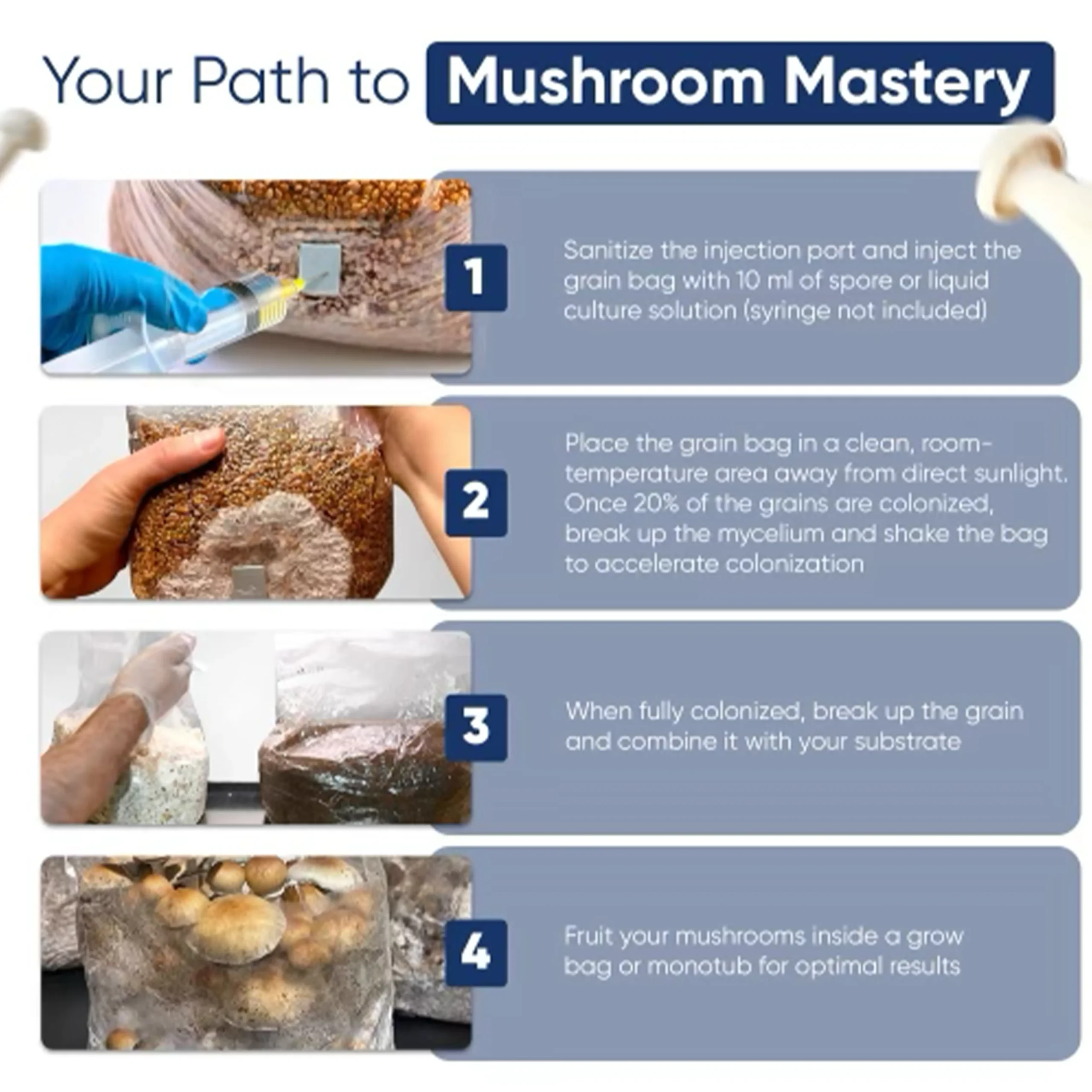 Your Path to Mushroom Mastery

1

Sanitize the injection port and inject the grain bag with 10 ml of spore or liquid culture solution (syringe not included)

2

Place the grain bag in a clean, room-temperature area away from direct sunlight. Once 20% of the grains are colonized, break up the mycelium and shake the bag to accelerate colonization

3

When fully colonized, break up the grain and combine it with your substrate

4

Fruit your mushrooms inside a grow bag or monotub for optimal results